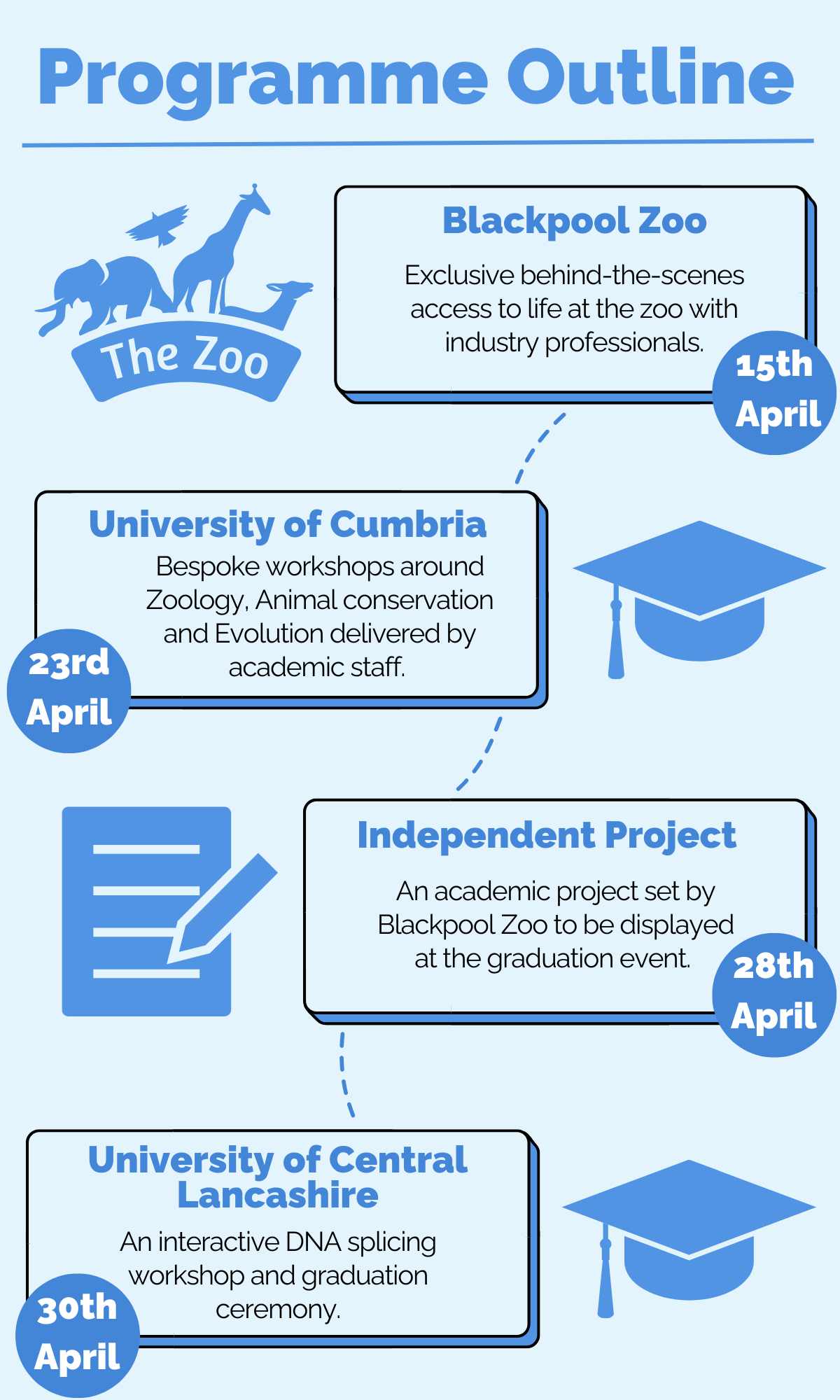 Programme Outline

The Zoo

Blackpool Zoo

Exclusive behind-the-scenes access to life at the zoo with industry professionals.

15th April

University of Cumbria

Bespoke workshops around Zoology, Animal conservation and Evolution delivered by academic staff.

23rd April

Independent Project

An academic project set by Blackpool Zoo to be displayed at the graduation event.

28th April

University of Central Lancashire

An interactive DNA splicing workshop and graduation ceremony.

30th April